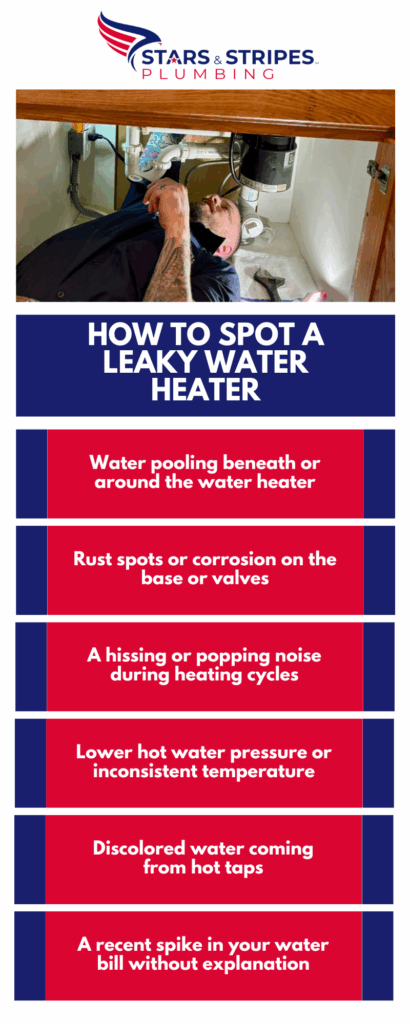 STARS & STRIPES PLUMBING

HOW TO SPOT A LEAKY WATER HEATER

Water pooling beneath or around the water heater

Rust spots or corrosion on the base or valves

A hissing or popping noise during heating cycles

Lower hot water pressure or inconsistent temperature

Discolored water coming from hot taps

A recent spike in your water bill without explanation