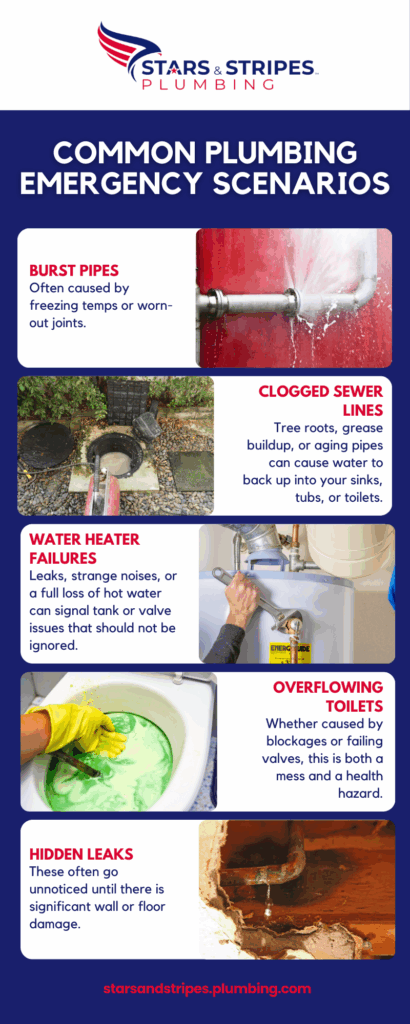 STARS & STRIPES
PLUMBING

COMMON PLUMBING EMERGENCY SCENARIOS

BURST PIPES
Often caused by freezing temps or worn-out joints.

CLOGGED SEWER LINES
Tree roots, grease buildup, or aging pipes can cause water to back up into your sinks, tubs, or toilets.

WATER HEATER FAILURES
Leaks, strange noises, or a full loss of hot water can signal tank or valve issues that should not be ignored.

ENERGYGUIDE

OVERFLOWING TOILETS
Whether caused by blockages or failing valves, this is both a mess and a health hazard.

HIDDEN LEAKS
These often go unnoticed until there is significant wall or floor damage.

starsandstripes.plumbing.com