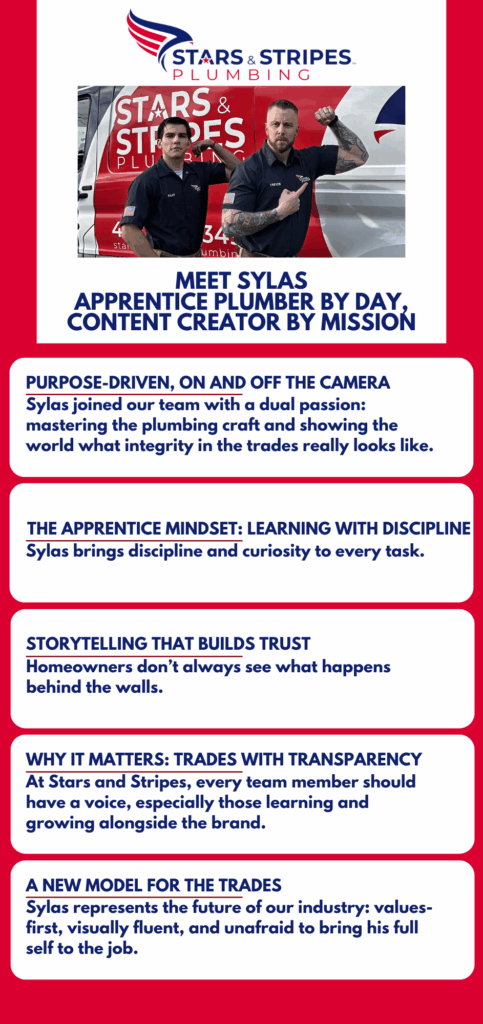 STARS & STRIPES
PLUMBING

STARS &
STRIPES
PLUMBING

MEET SYLAS
APPRENTICE PLUMBER BY DAY, CONTENT CREATOR BY MISSION

PURPOSE-DRIVEN, ON AND OFF THE CAMERA
Sylas joined our team with a dual passion: mastering the plumbing craft and showing the world what integrity in the trades really looks like.

THE APPRENTICE MINDSET: LEARNING WITH DISCIPLINE
Sylas brings discipline and curiosity to every task.

STORYTELLING THAT BUILDS TRUST
Homeowners don't always see what happens behind the walls.

WHY IT MATTERS: TRADES WITH TRANSPARENCY
At Stars and Stripes, every team member should have a voice, especially those learning and growing alongside the brand.

A NEW MODEL FOR THE TRADES
Sylas represents the future of our industry: values-first, visually fluent, and unafraid to bring his full self to the job.