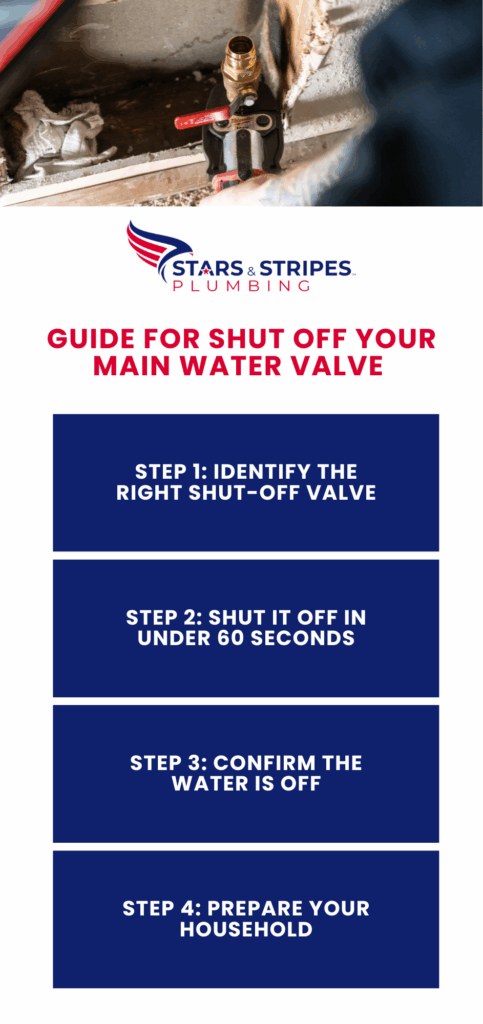 STARS & STRIPES
PLUMBING

GUIDE FOR SHUT OFF YOUR MAIN WATER VALVE

STEP 1: IDENTIFY THE RIGHT SHUT-OFF VALVE

STEP 2: SHUT IT OFF IN UNDER 60 SECONDS

STEP 3: CONFIRM THE WATER IS OFF

STEP 4: PREPARE YOUR HOUSEHOLD