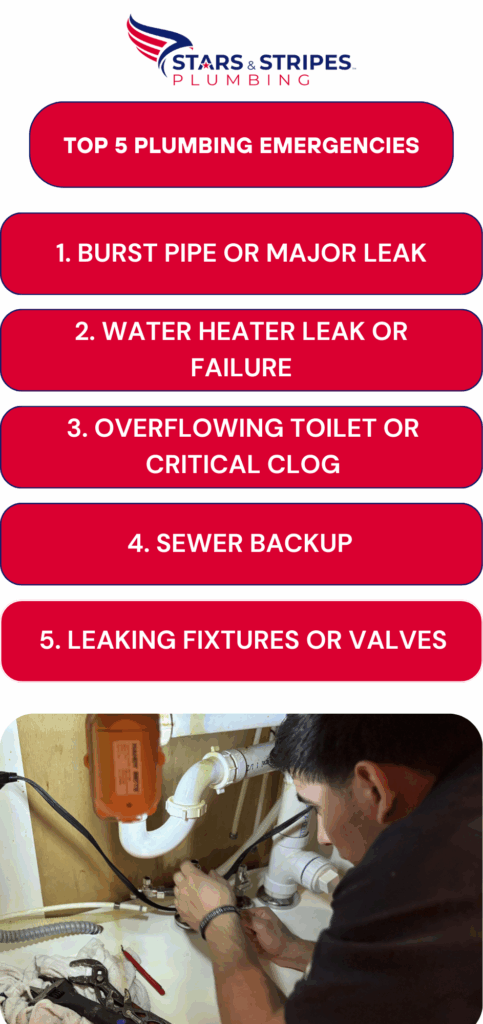 STARS & STRIPES
PLUMBING

TOP 5 PLUMBING EMERGENCIES

1. BURST PIPE OR MAJOR LEAK

2. WATER HEATER LEAK OR FAILURE

3. OVERFLOWING TOILET OR CRITICAL CLOG

4. SEWER BACKUP

5. LEAKING FIXTURES OR VALVES