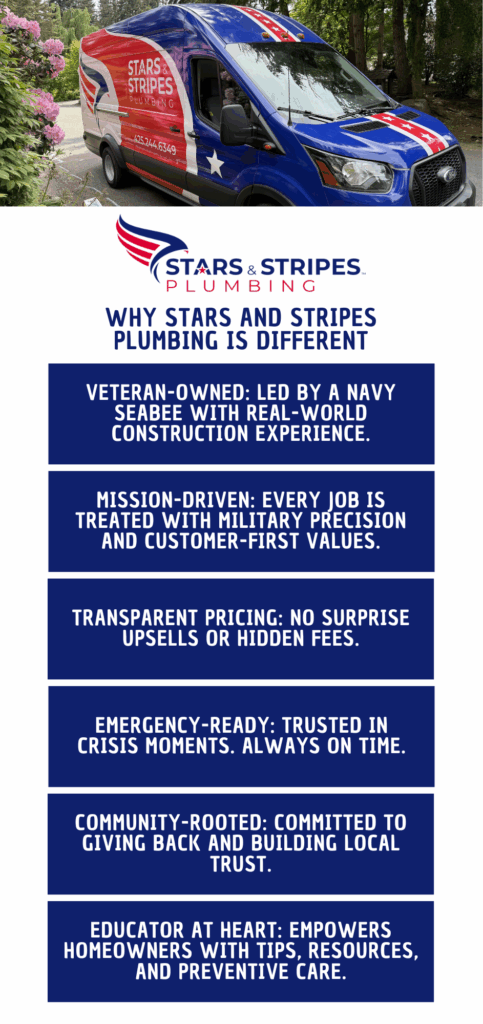 STARS & STRIPES PLUMBING

425.344.6349

STARS & STRIPES PLUMBING

WHY STARS AND STRIPES PLUMBING IS DIFFERENT

VETERAN-OWNED: LED BY A NAVY SEABEE WITH REAL-WORLD CONSTRUCTION EXPERIENCE.

MISSION-DRIVEN: EVERY JOB IS TREATED WITH MILITARY PRECISION AND CUSTOMER-FIRST VALUES.

TRANSPARENT PRICING: NO SURPRISE UPSELLS OR HIDDEN FEES.

EMERGENCY-READY: TRUSTED IN CRISIS MOMENTS. ALWAYS ON TIME.

COMMUNITY-ROOTED: COMMITTED TO GIVING BACK AND BUILDING LOCAL TRUST.

EDUCATOR AT HEART: EMPOWERS HOMEOWNERS WITH TIPS, RESOURCES, AND PREVENTIVE CARE.