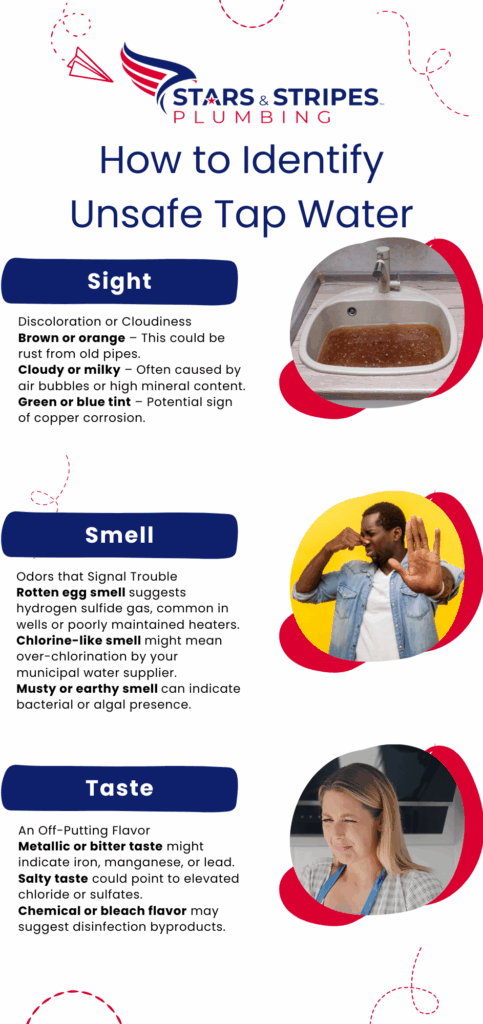 STARS & STRIPES
PLUMBING

How to Identify Unsafe Tap Water

Sight

Discoloration or Cloudiness
Brown or orange – This could be rust from old pipes.
Cloudy or milky – Often caused by air bubbles or high mineral content.
Green or blue tint – Potential sign of copper corrosion.

Smell

Odors that Signal Trouble
Rotten egg smell suggests hydrogen sulfide gas, common in wells or poorly maintained heaters.
Chlorine-like smell might mean over-chlorination by your municipal water supplier.
Musty or earthy smell can indicate bacterial or algal presence.

Taste

An Off-Putting Flavor
Metallic or bitter taste might indicate iron, manganese, or lead.
Salty taste could point to elevated chloride or sulfates.
Chemical or bleach flavor may suggest disinfection byproducts.