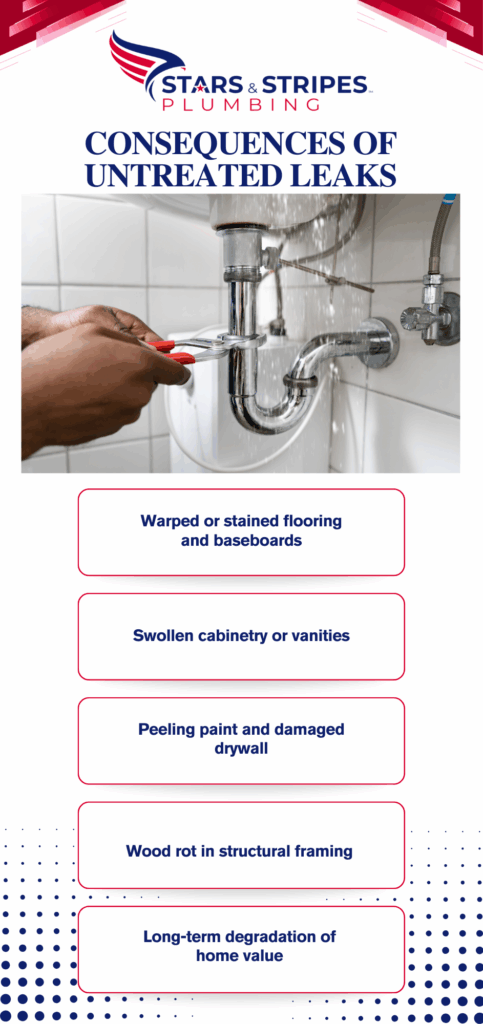 STARS & STRIPES
PLUMBING

CONSEQUENCES OF UNTREATED LEAKS

Warped or stained flooring and baseboards

Swollen cabinetry or vanities

Peeling paint and damaged drywall

Wood rot in structural framing

Long-term degradation of home value