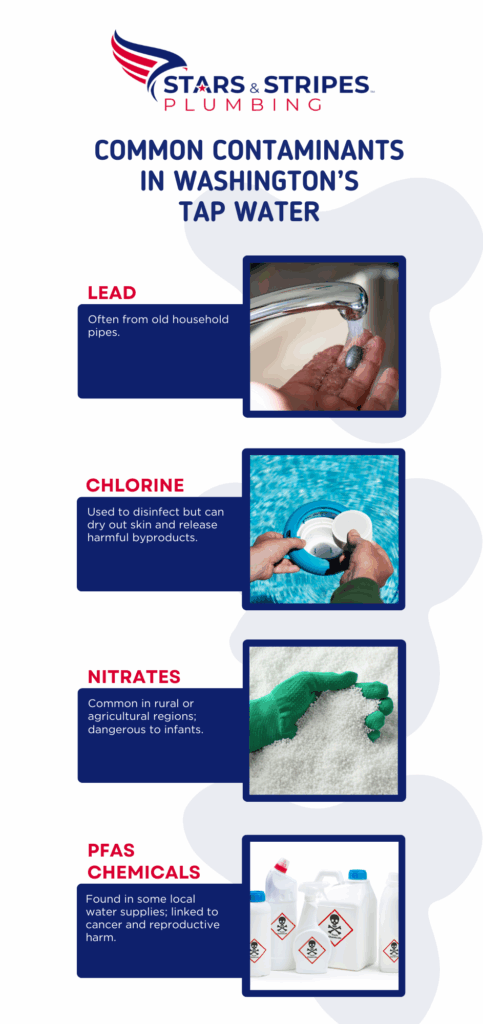 STARS & STRIPES
PLUMBING

COMMON CONTAMINANTS IN WASHINGTON'S TAP WATER

LEAD

Often from old household pipes.

CHLORINE

Used to disinfect but can dry out skin and release harmful byproducts.

NITRATES

Common in rural or agricultural regions; dangerous to infants.

PFAS CHEMICALS

Found in some local water supplies; linked to cancer and reproductive harm.